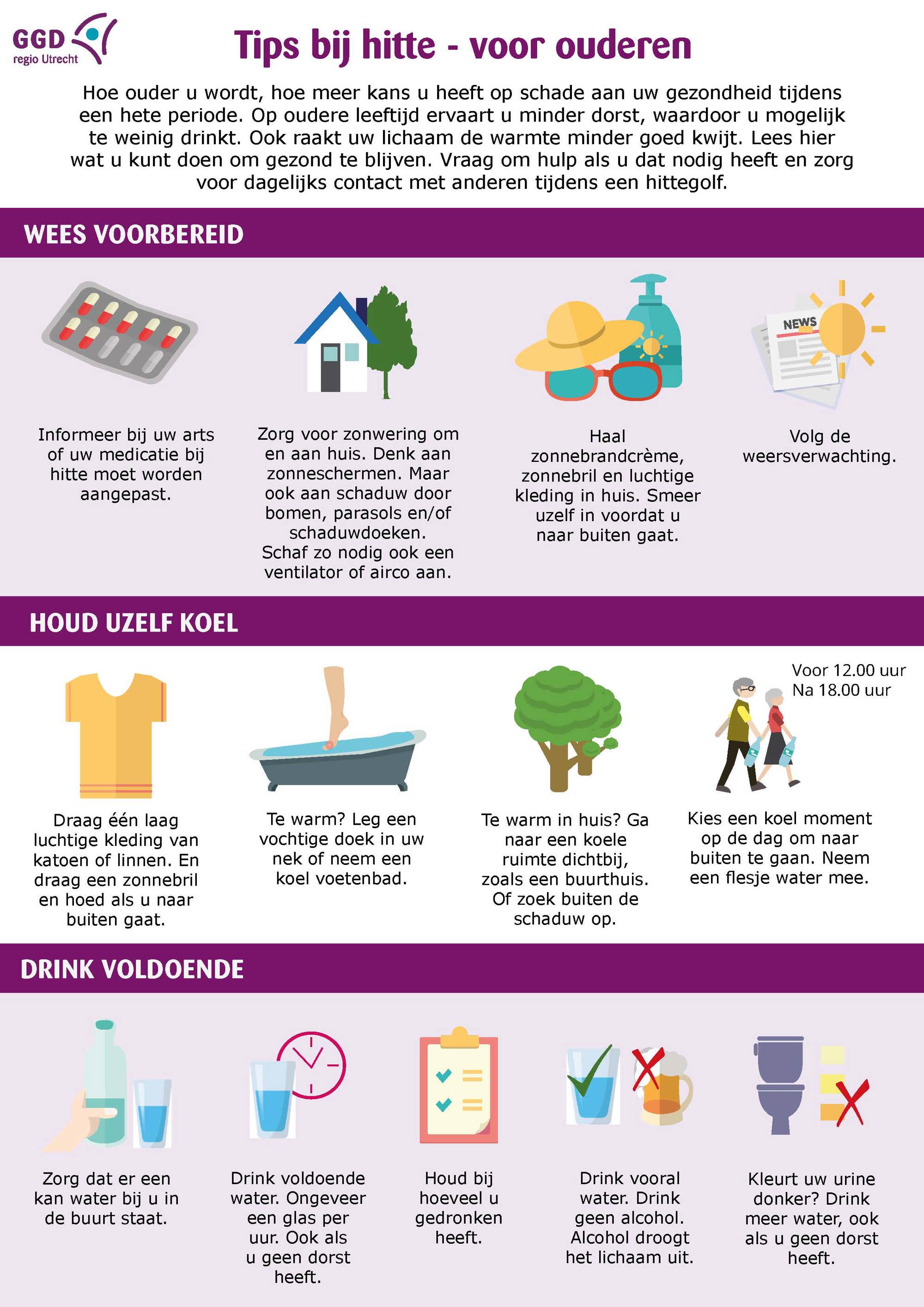 GGD regio Utrecht

Tips bij hitte - voor ouderen

Hoe ouder u wordt, hoe meer kans u heeft op schade aan uw gezondheid tijdens een hete periode. Op oudere leeftijd ervaart u minder dorst, waardoor u mogelijk te weinig drinkt. Ook raakt uw lichaam de warmte minder goed kwijt. Lees hier wat u kunt doen om gezond te blijven. Vraag om hulp als u dat nodig heeft en zorg voor dagelijks contact met anderen tijdens een hittegolf.

WEES VOORBEREID

Informeer bij uw arts of uw medicatie bij hitte moet worden aangepast.

Zorg voor zonwering om en aan huis. Denk aan zonneschermen. Maar ook aan schaduw door bomen, parasols en/of schaduwdoeken. Schaf zo nodig ook een ventilator of airco aan.

Haal zonnebrandcrème, zonnebril en luchtige kleding in huis. Smeer uzelf in voordat u naar buiten gaat.

NEWS

Volg de weersverwachting.

HOUD UZELF KOEL

Draag één laag luchtige kleding van katoen of linnen. En draag een zonnebril en hoed als u naar buiten gaat.

Te warm? Leg een vochtige doek in uw nek of neem een koel voetenbad.

Te warm in huis? Ga naar een koele ruimte dichtbij, zoals een buurthuis. Of zoek buiten de schaduw op.

Voor 12.00 uur
Na 18.00 uur

Kies een koel moment op de dag om naar buiten te gaan. Neem een flesje water mee.

DRINK VOLDOENDE

Zorg dat er een kan water bij u in de buurt staat.

Drink voldoende water. Ongeveer een glas per uur. Ook als u geen dorst heeft.

Houd bij hoeveel u gedronken heeft.

Drink vooral water. Drink geen alcohol. Alcohol droogt het lichaam uit.

Kleurt uw urine donker? Drink meer water, ook als u geen dorst heeft.